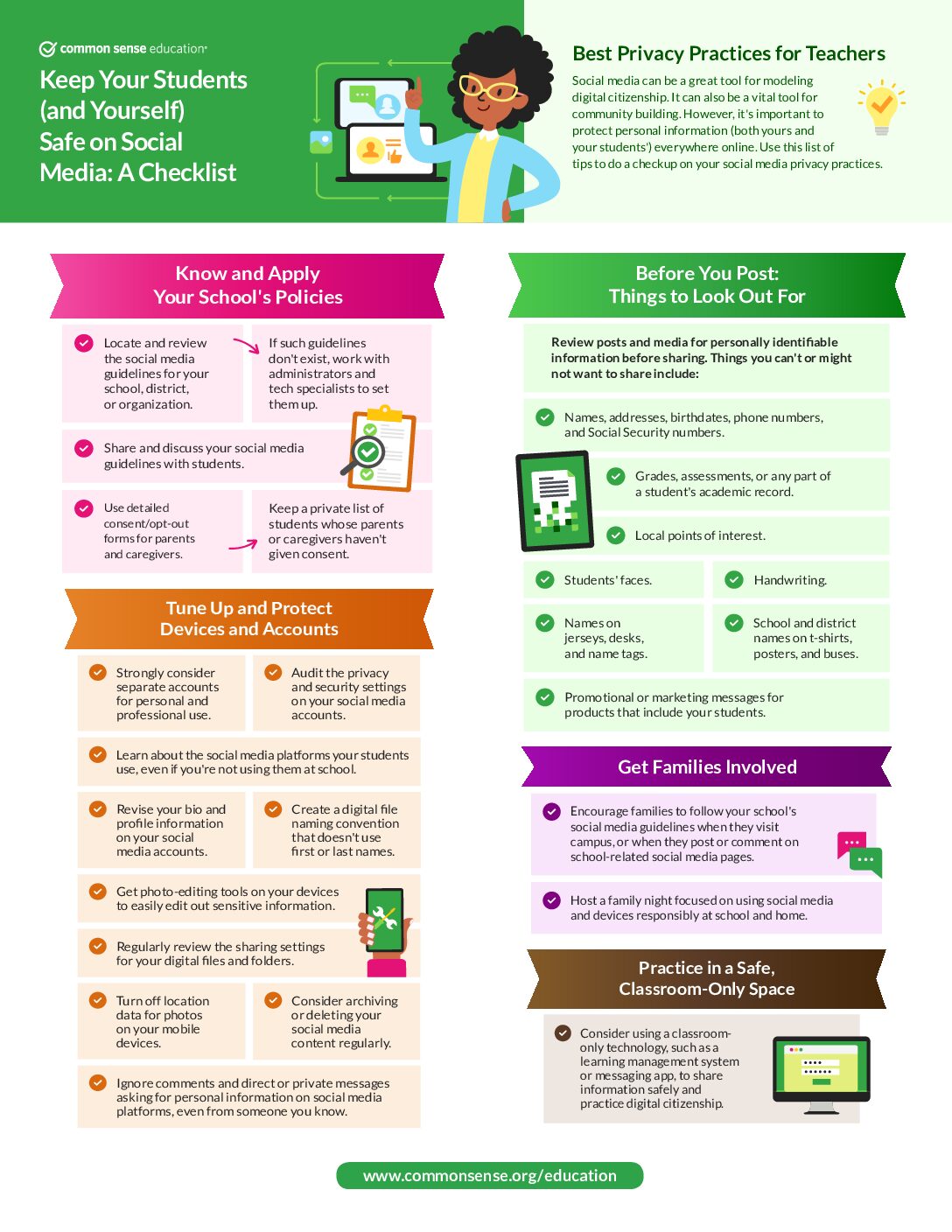 common sense education

Keep Your Students (and Yourself) Safe on Social Media: A Checklist

Best Privacy Practices for Teachers

Social media can be a great tool for modeling digital citizenship. It can also be a vital tool for community building. However, it's important to protect personal information (both yours and your students') everywhere online. Use this list of tips to do a checkup on your social media privacy practices.

Know and Apply Your School's Policies

Locate and review the social media guidelines for your school, district, or organization.

If such guidelines don't exist, work with administrators and tech specialists to set them up.

Share and discuss your social media guidelines with students.

Use detailed consent/opt-out forms for parents and caregivers.

Keep a private list of students whose parents or caregivers haven't given consent.

Tune Up and Protect Devices and Accounts

Strongly consider separate accounts for personal and professional use.

Audit the privacy and security settings on your social media accounts.

Learn about the social media platforms your students use, even if you're not using them at school.

Revise your bio and profile information on your social media accounts.

Create a digital file naming convention that doesn't use first or last names.

Get photo-editing tools on your devices to easily edit out sensitive information.

Regularly review the sharing settings for your digital files and folders.

Turn off location data for photos on your mobile devices.

Consider archiving or deleting your social media content regularly.

Ignore comments and direct or private messages asking for personal information on social media platforms, even from someone you know.

Before You Post: Things to Look Out For

Review posts and media for personally identifiable information before sharing. Things you can't or might not want to share include:

Names, addresses, birthdates, phone numbers, and Social Security numbers.

Grades, assessments, or any part of a student's academic record.

Local points of interest.

Students' faces.

Handwriting.

Names on jerseys, desks, and name tags.

School and district names on t-shirts, posters, and buses.

Promotional or marketing messages for products that include your students.

Get Families Involved

Encourage families to follow your school's social media guidelines when they visit campus, or when they post or comment on school-related social media pages.

Host a family night focused on using social media and devices responsibly at school and home.

Practice in a Safe, Classroom-Only Space

Consider using a classroom-only technology, such as a learning management system or messaging app, to share information safely and practice digital citizenship.

www.commonsense.org/education